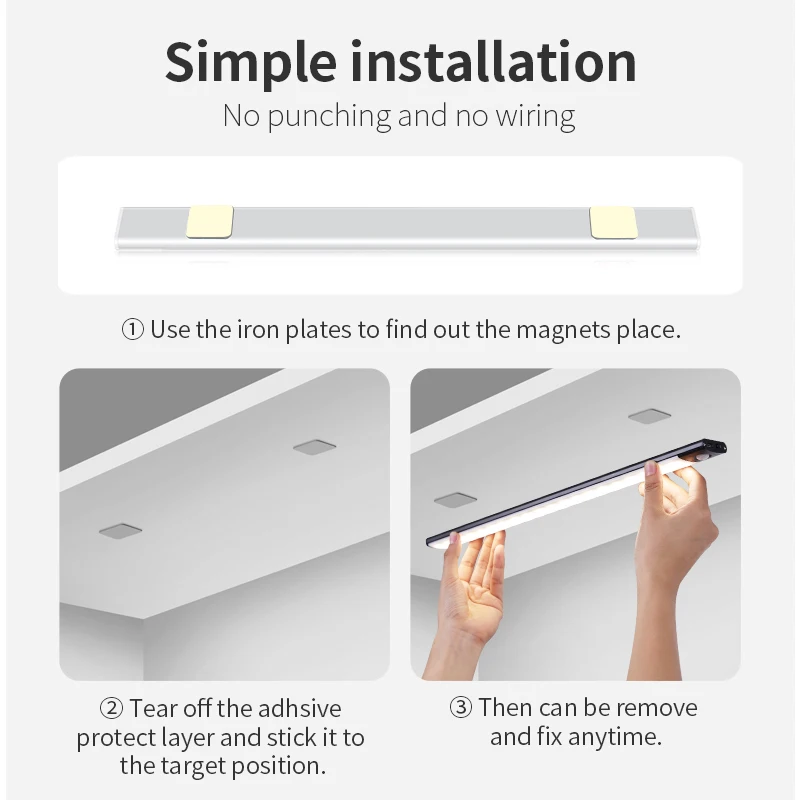 Simple installation

No punching and no wiring

① Use the iron plates to find out the magnets place.

② Tear off the adhsive protect layer and stick it to the target position.

③ Then can be remove and fix anytime.